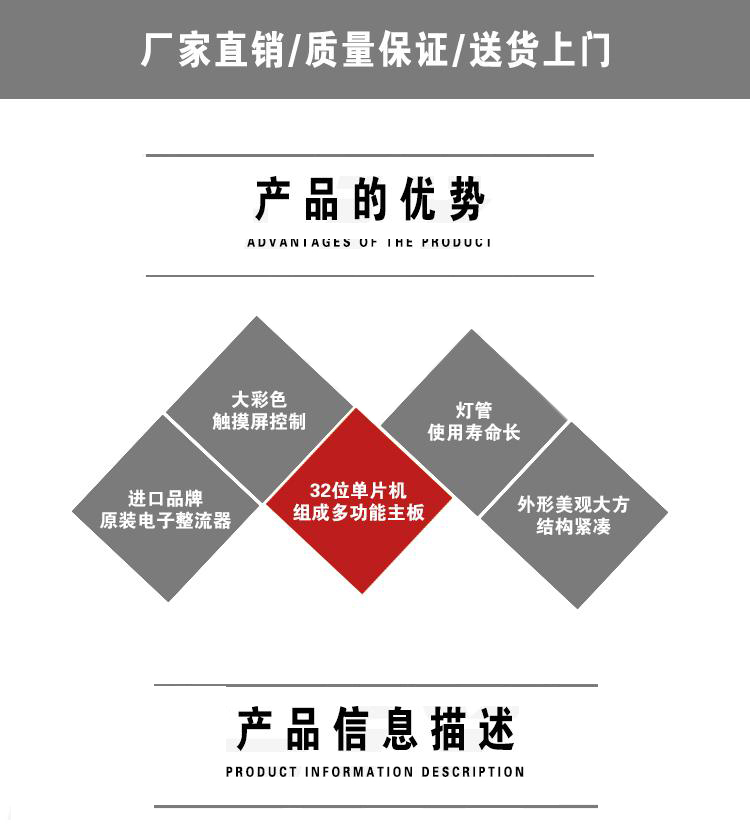 厂家直销/质量保证/送货上门

产品的优势

ADVANTAGES OF THE PRODUCT

大彩色
触摸屏控制

进口品牌
原装电子整流器

32位单片机
组成多功能主板

灯管
使用寿命长

外形美观大方
结构紧凑

产品信息描述

PRODUCT INFORMATION DESCRIPTION